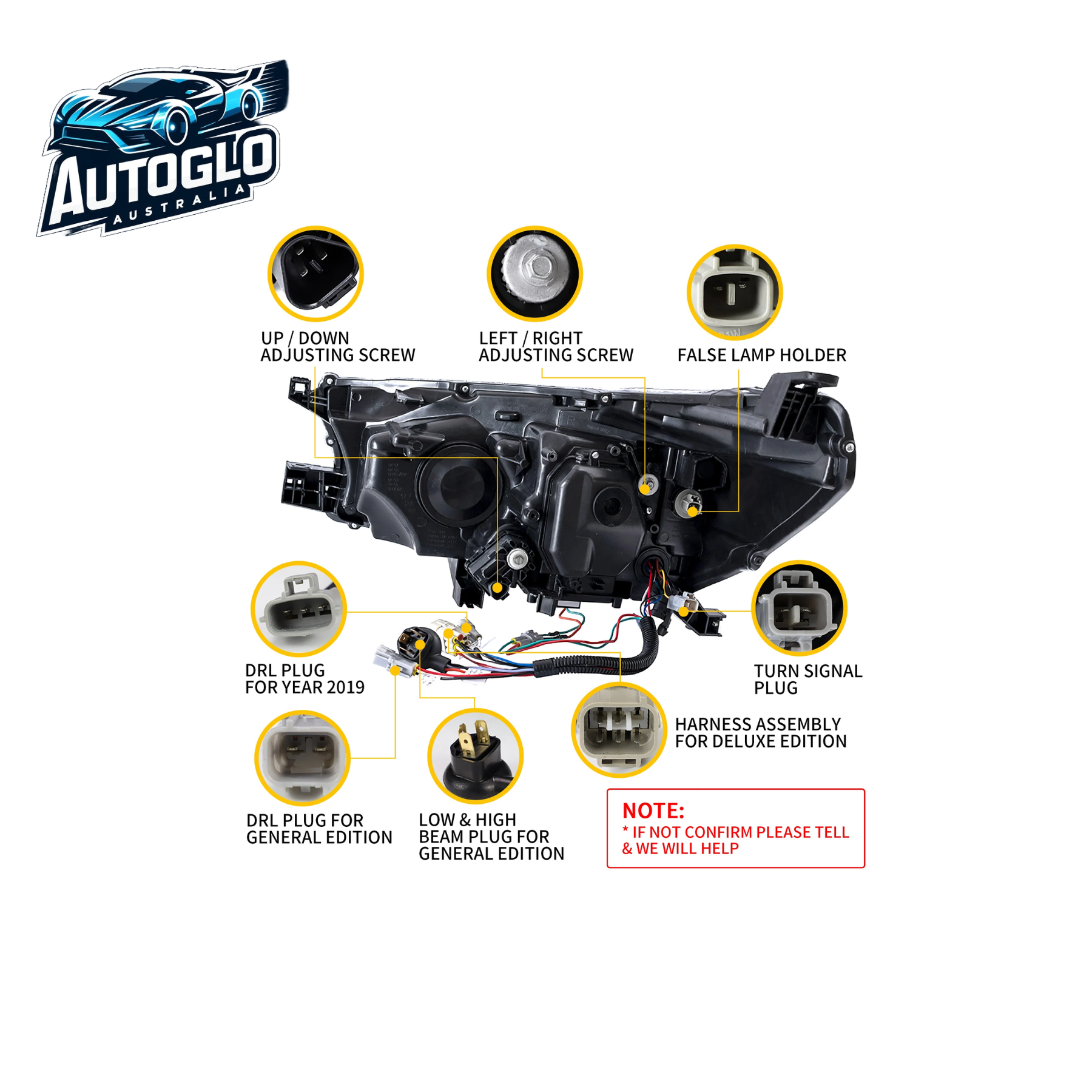 AUTOGLO
AUSTRALIA

UP / DOWN
ADJUSTING SCREW

LEFT / RIGHT
ADJUSTING SCREW

FALSE LAMP HOLDER

DRL PLUG
FOR YEAR 2019

TURN SIGNAL
PLUG

HARNESS ASSEMBLY
FOR DELUXE EDITION

DRL PLUG FOR
GENERAL EDITION

LOW & HIGH
BEAM PLUG FOR
GENERAL EDITION

NOTE:
* IF NOT CONFIRM PLEASE TELL
& WE WILL HELP