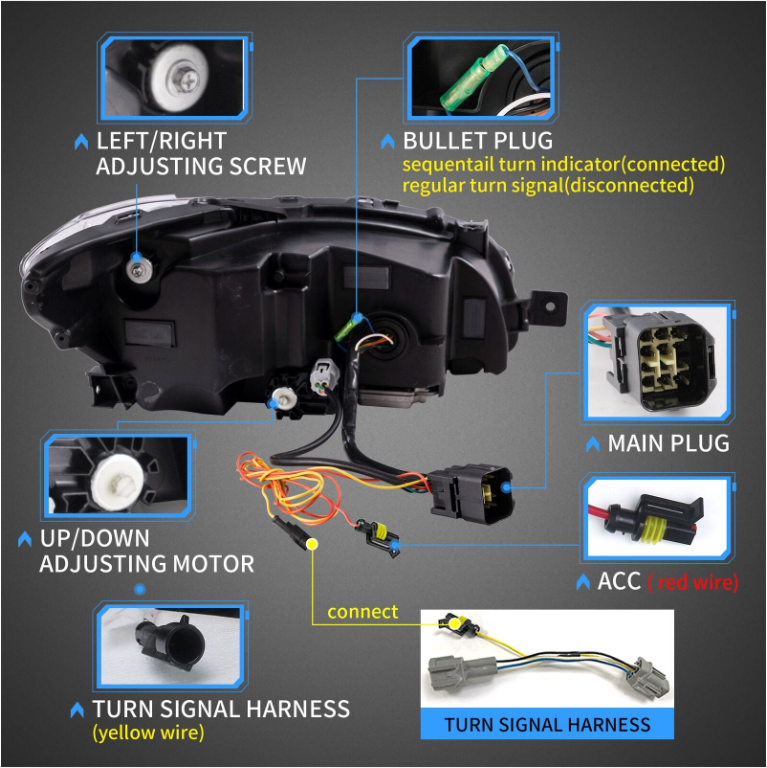 LEFT/RIGHT ADJUSTING SCREW

BULLET PLUG
sequentail turn indicator(connected)
regular turn signal(disconnected)

MAIN PLUG

UP/DOWN ADJUSTING MOTOR

ACC ( red wire)

connect

TURN SIGNAL HARNESS
(yellow wire)

TURN SIGNAL HARNESS