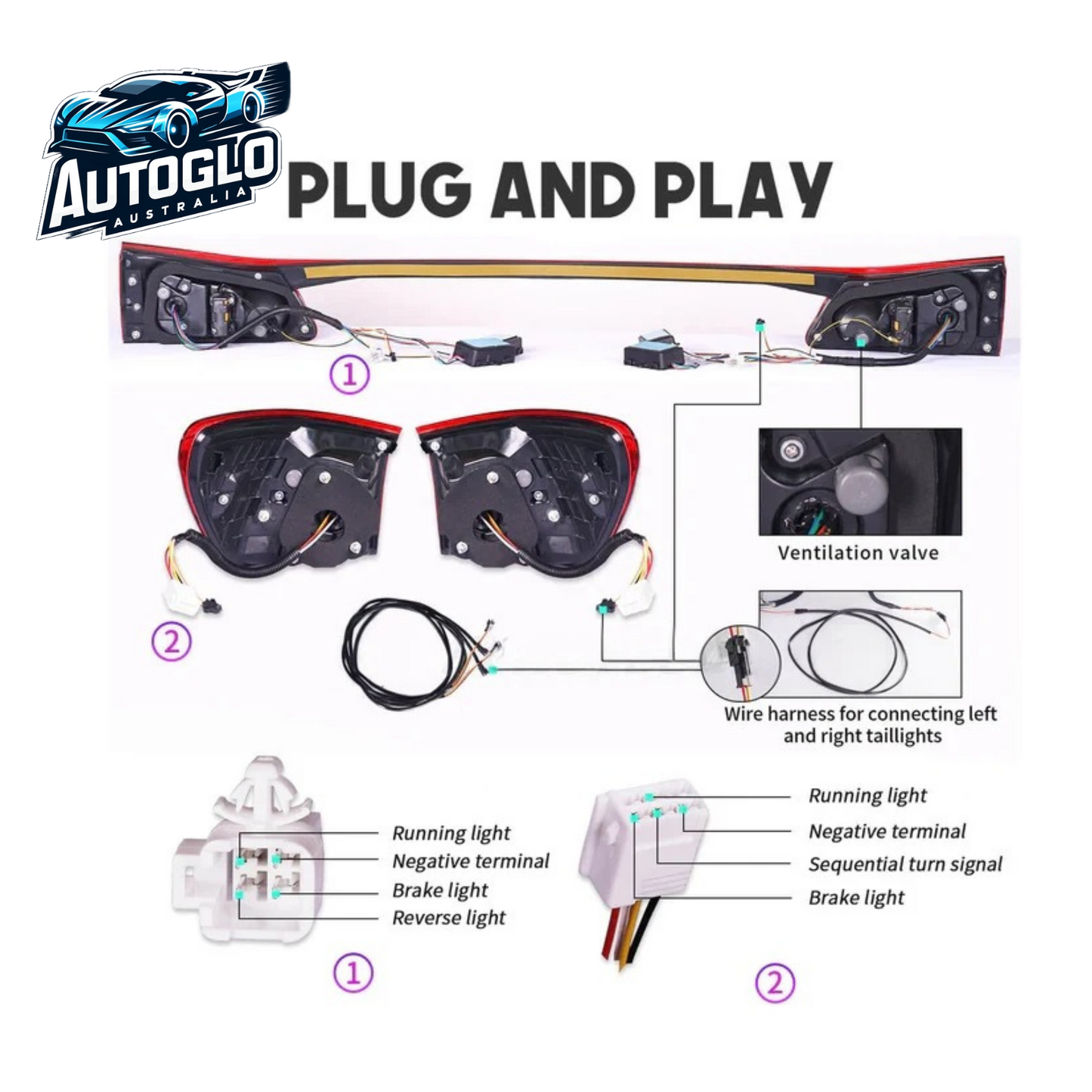 AUTOGLO
AUSTRALIA

PLUG AND PLAY

①

②

Ventilation valve

Wire harness for connecting left and right taillights

Running light
Negative terminal
Brake light
Reverse light

①

Running light
Negative terminal
Sequential turn signal
Brake light

②