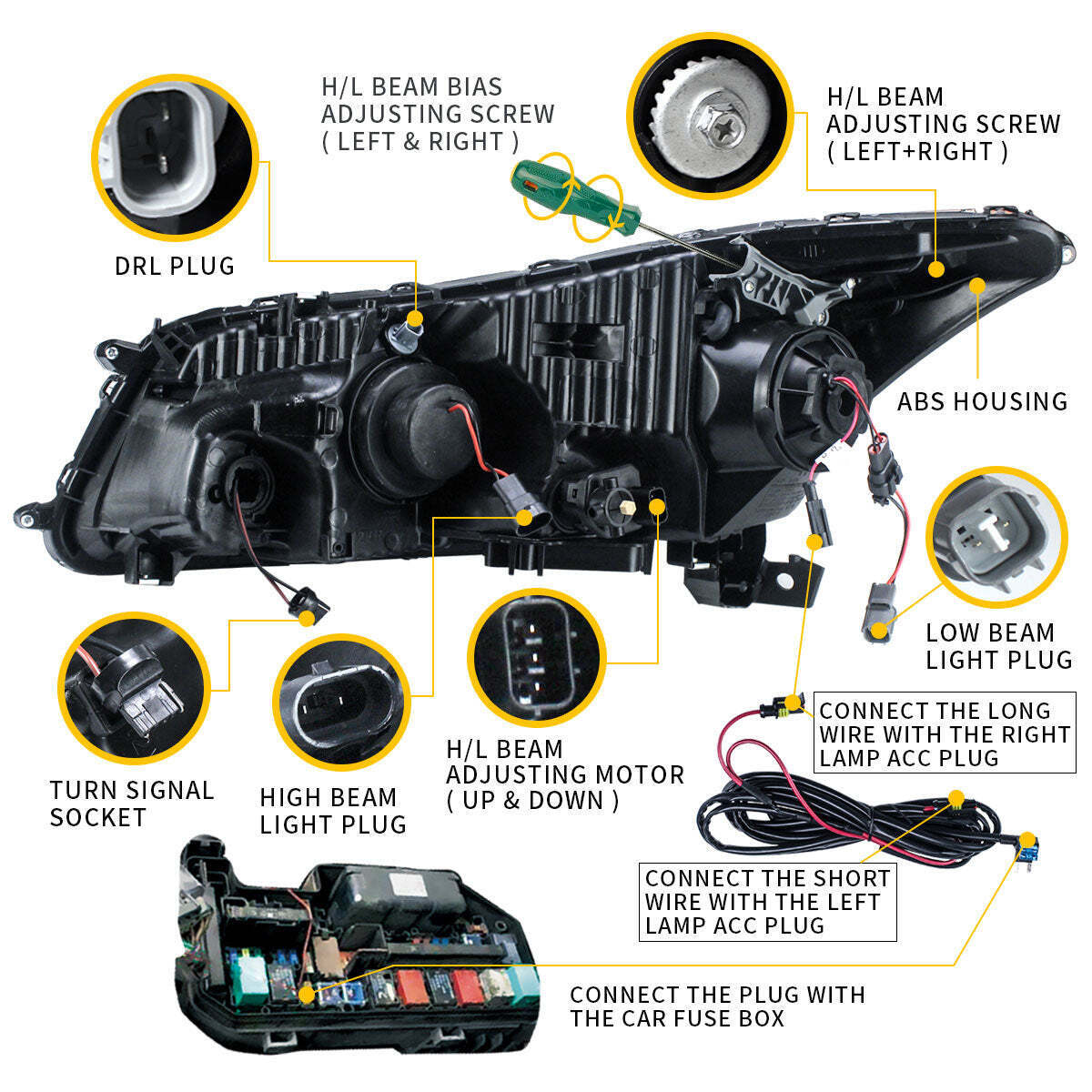 H/L BEAM BIAS ADJUSTING SCREW ( LEFT & RIGHT )

H/L BEAM ADJUSTING SCREW ( LEFT+RIGHT )

DRL PLUG

ABS HOUSING

LOW BEAM LIGHT PLUG

CONNECT THE LONG WIRE WITH THE RIGHT LAMP ACC PLUG

TURN SIGNAL SOCKET

HIGH BEAM LIGHT PLUG

H/L BEAM ADJUSTING MOTOR ( UP & DOWN )

CONNECT THE SHORT WIRE WITH THE LEFT LAMP ACC PLUG

CONNECT THE PLUG WITH THE CAR FUSE BOX