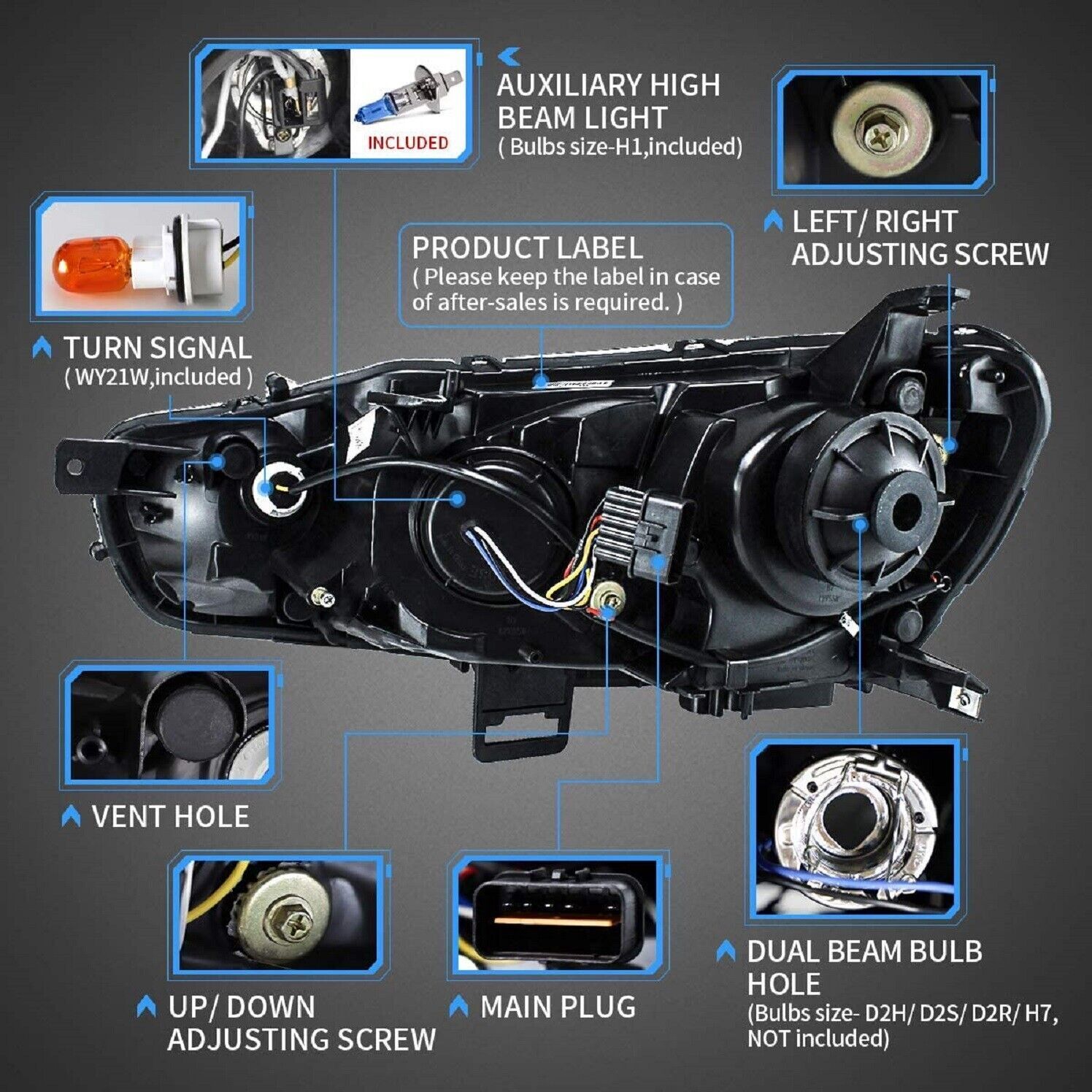 INCLUDED

AUXILIARY HIGH BEAM LIGHT
( Bulbs size-H1,included)

LEFT/ RIGHT ADJUSTING SCREW

PRODUCT LABEL
( Please keep the label in case of after-sales is required. )

TURN SIGNAL
( WY21W,included )

VENT HOLE

UP/ DOWN ADJUSTING SCREW

MAIN PLUG

DUAL BEAM BULB HOLE
(Bulbs size- D2H/ D2S/ D2R/ H7, NOT included)