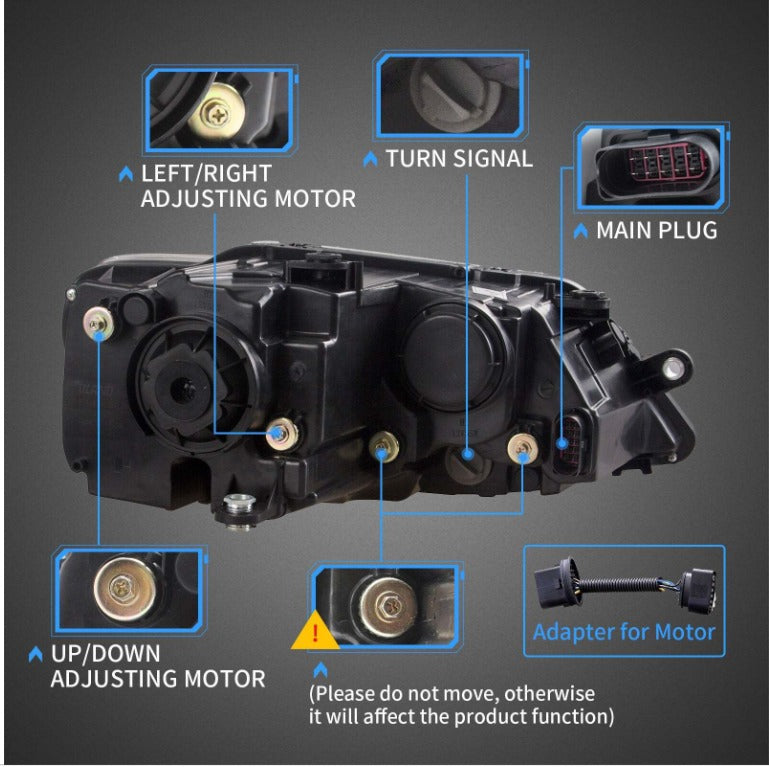 LEFT/RIGHT ADJUSTING MOTOR

TURN SIGNAL

MAIN PLUG

UP/DOWN ADJUSTING MOTOR

!

(Please do not move, otherwise it will affect the product function)

Adapter for Motor