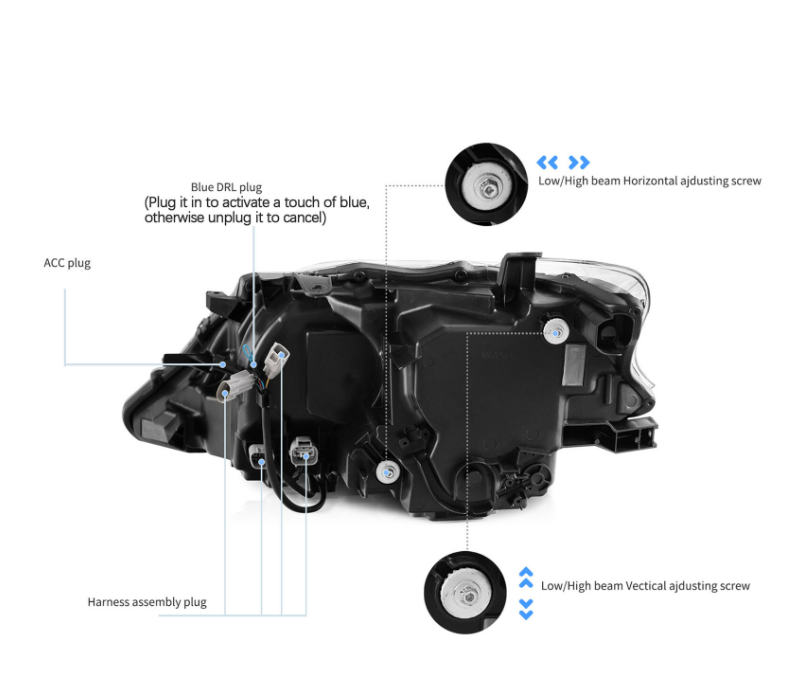 Blue DRL plug
(Plug it in to activate a touch of blue, otherwise unplug it to cancel)

Low/High beam Horizontal ajdusting screw

ACC plug

Harness assembly plug

Low/High beam Vectical ajdusting screw