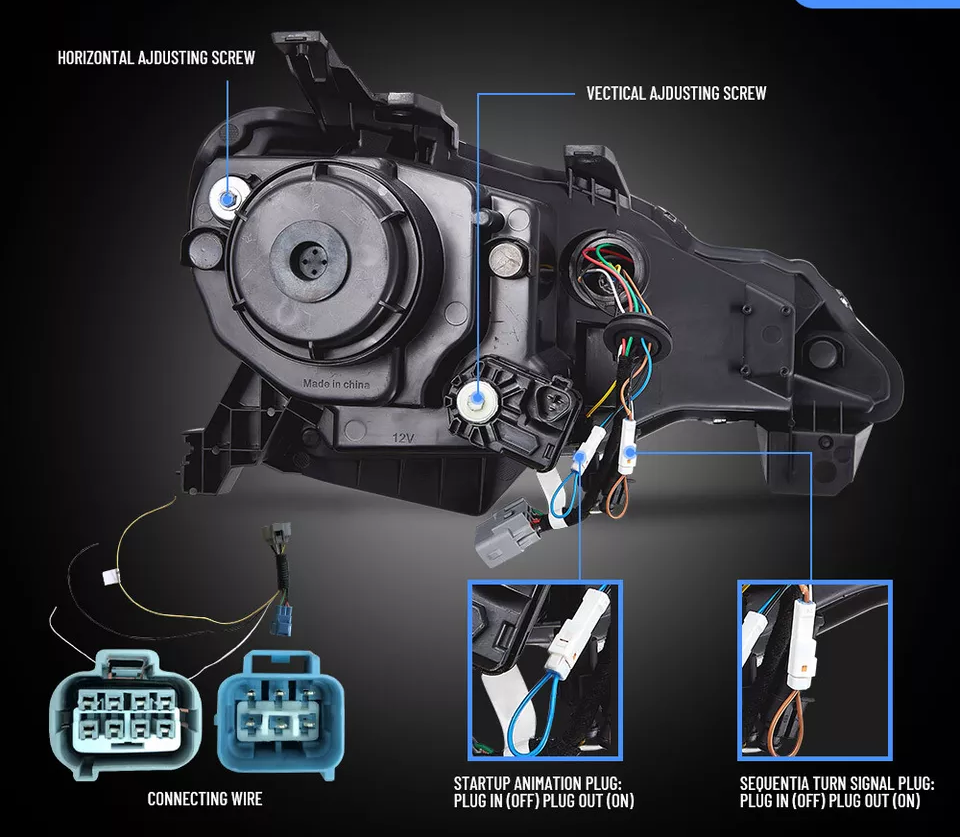 HORIZONTAL AJDUSTING SCREW

VECTICAL AJDUSTING SCREW

Made in china

12V

CONNECTING WIRE

STARTUP ANIMATION PLUG: PLUG IN (OFF) PLUG OUT (ON)

SEQUENTIA TURN SIGNAL PLUG: PLUG IN (OFF) PLUG OUT (ON)